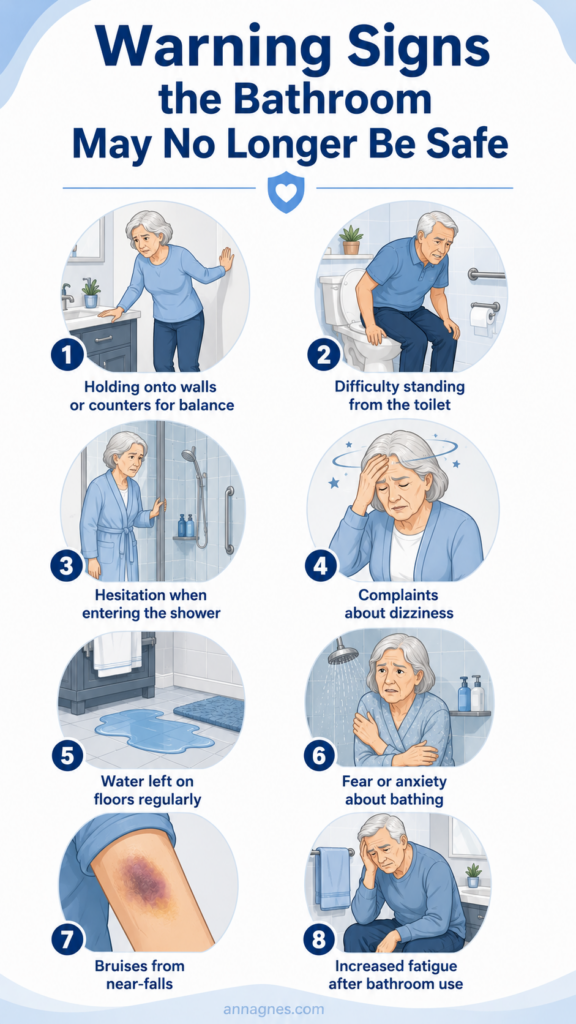 Warning Signs the Bathroom May No Longer Be Safe

1
Holding onto walls or counters for balance

2
Difficulty standing from the toilet

3
Hesitation when entering the shower

4
Complaints about dizziness

5
Water left on floors regularly

6
Fear or anxiety about bathing

7
Bruises from near-falls

8
Increased fatigue after bathroom use

annagnes.com